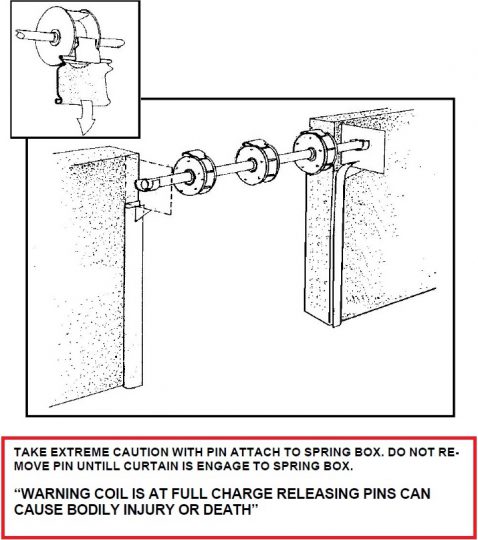 TAKE EXTREME CAUTION WITH PIN ATTACH TO SPRING BOX. DO NOT REMOVE PIN UNTILL CURTAIN IS ENGAGE TO SPRING BOX.

“WARNING COIL IS AT FULL CHARGE RELEASING PINS CAN CAUSE BODILY INJURY OR DEATH”