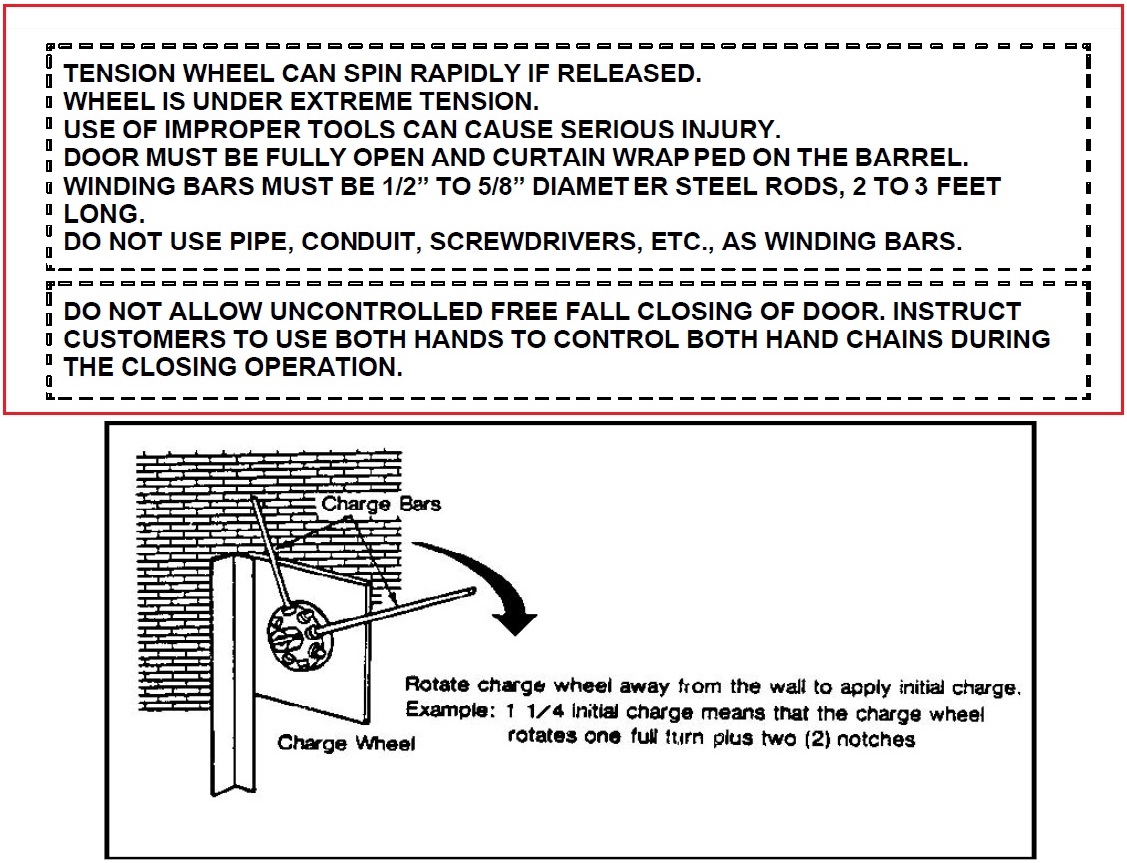 TENSION WHEEL CAN SPIN RAPIDLY IF RELEASED.
WHEEL IS UNDER EXTREME TENSION.
USE OF IMPROPER TOOLS CAN CAUSE SERIOUS INJURY.
DOOR MUST BE FULLY OPEN AND CURTAIN WRAPPED ON THE BARREL.
WINDING BARS MUST BE 1/2” TO 5/8” DIAMETER STEEL RODS, 2 TO 3 FEET LONG.
DO NOT USE PIPE, CONDUIT, SCREWDRIVERS, ETC., AS WINDING BARS.

DO NOT ALLOW UNCONTROLLED FREE FALL CLOSING OF DOOR. INSTRUCT CUSTOMERS TO USE BOTH HANDS TO CONTROL BOTH HAND CHAINS DURING THE CLOSING OPERATION.

Charge Bars

Charge Wheel

Rotate charge wheel away from the wall to apply initial charge.
Example: 1 1/4 initial charge means that the charge wheel rotates one full turn plus two (2) notches